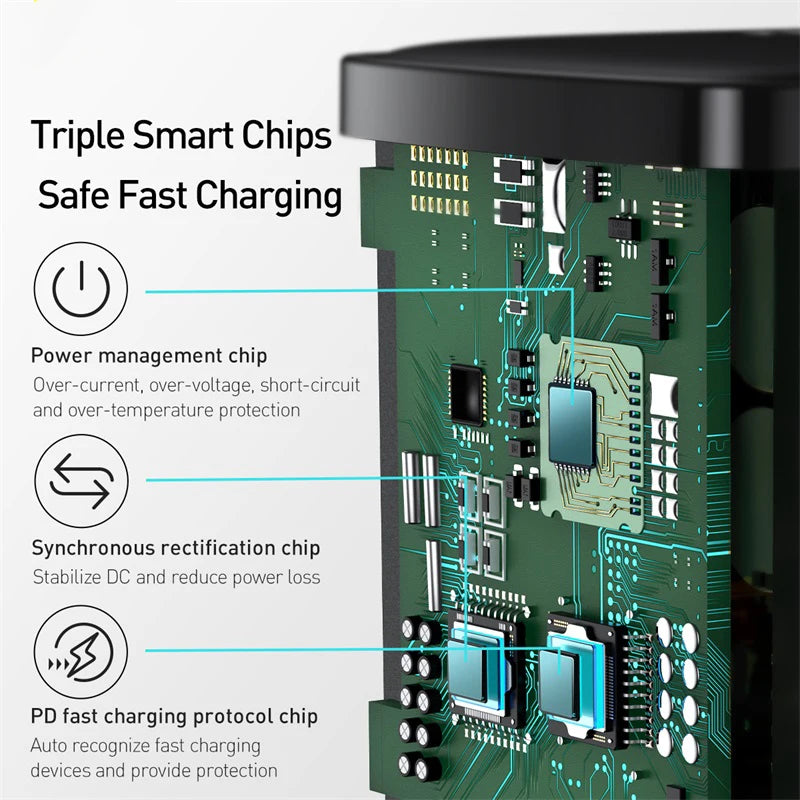 Triple Smart Chips
Safe Fast Charging

Power management chip
Over-current, over-voltage, short-circuit and over-temperature protection

Synchronous rectification chip
Stabilize DC and reduce power loss

PD fast charging protocol chip
Auto recognize fast charging devices and provide protection