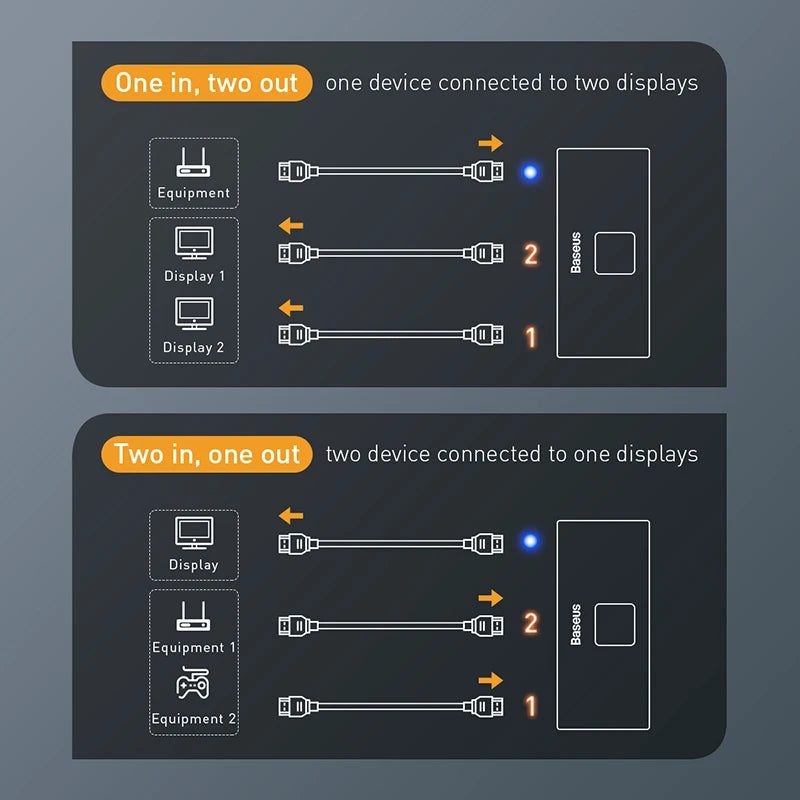 One in, two out one device connected to two displays

Equipment

Display 1

Display 2

2

1

Baseus

Two in, one out two device connected to one displays

Display

Equipment 1

Equipment 2

2

1

Baseus